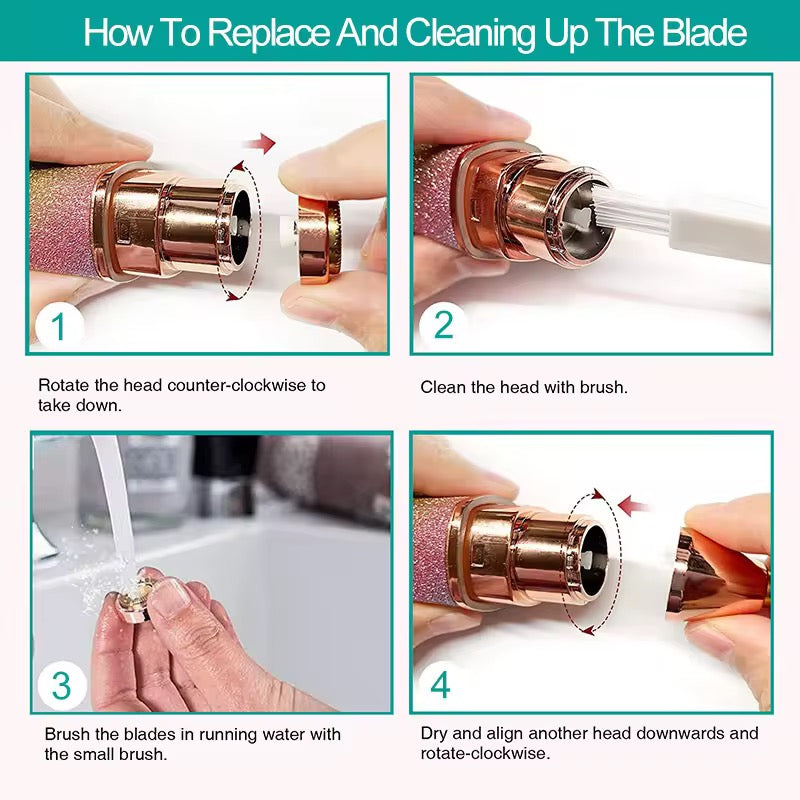 How To Replace And Cleaning Up The Blade

1

Rotate the head counter-clockwise to take down.

2

Clean the head with brush.

3

Brush the blades in running water with the small brush.

4

Dry and align another head downwards and rotate-clockwise.